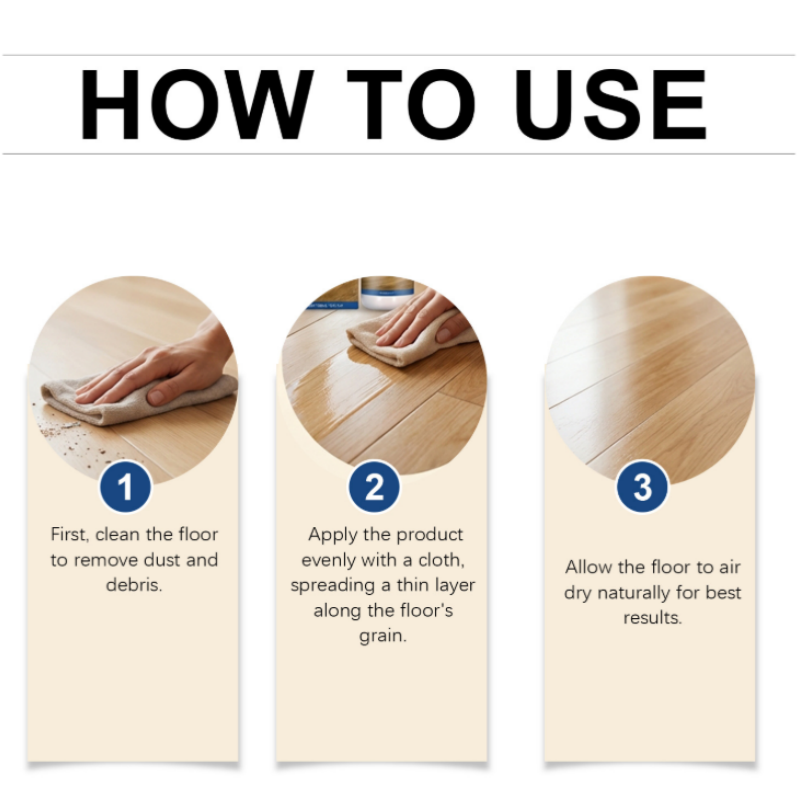 HOW TO USE

1

First, clean the floor to remove dust and debris.

2

Apply the product evenly with a cloth, spreading a thin layer along the floor's grain.

3

Allow the floor to air dry naturally for best results.