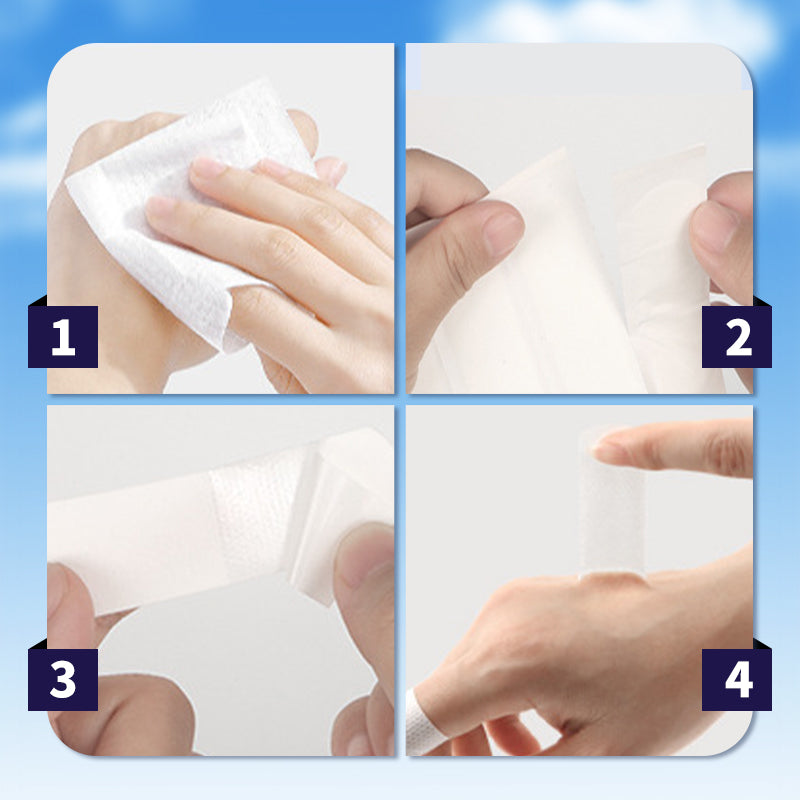 1

2

3

4